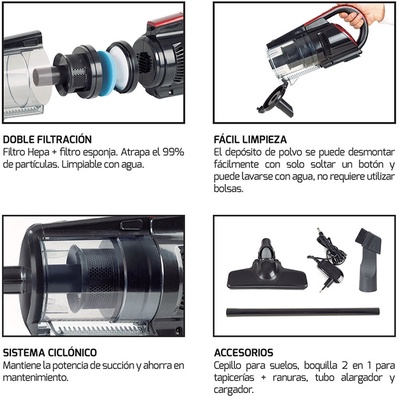 DOBLE FILTRACIÓN
Filtro Hepa + filtro esponja. Atrapa el 99% de partículas. Limpiable con agua.

FÁCIL LIMPIEZA
El depósito de polvo se puede desmontar fácilmente con solo soltar un botón y puede lavarse con agua, no requiere utilizar bolsas.

SISTEMA CICLÓNICO
Mantiene la potencia de succión y ahorra en mantenimiento.

ACCESORIOS
Cepillo para suelos, boquilla 2 en 1 para tapicerías + ranuras, tubo alargador y cargador.